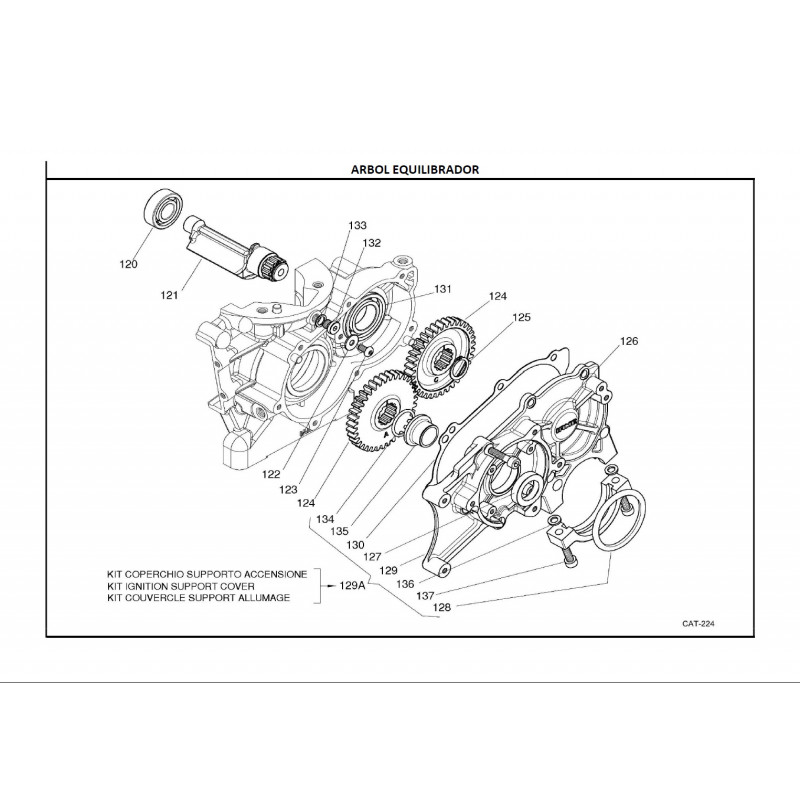 ARBOL EQUILIBRADOR

120
121
133
132
131
124
125
126
122
123
124
134
135
130
127
129
136
137
128
A

KIT COPERCHIO SUPPORTO ACCENSIONE
KIT IGNITION SUPPORT COVER
KIT COUVERCLE SUPPORT ALLUMAGE
129A

CAT-224